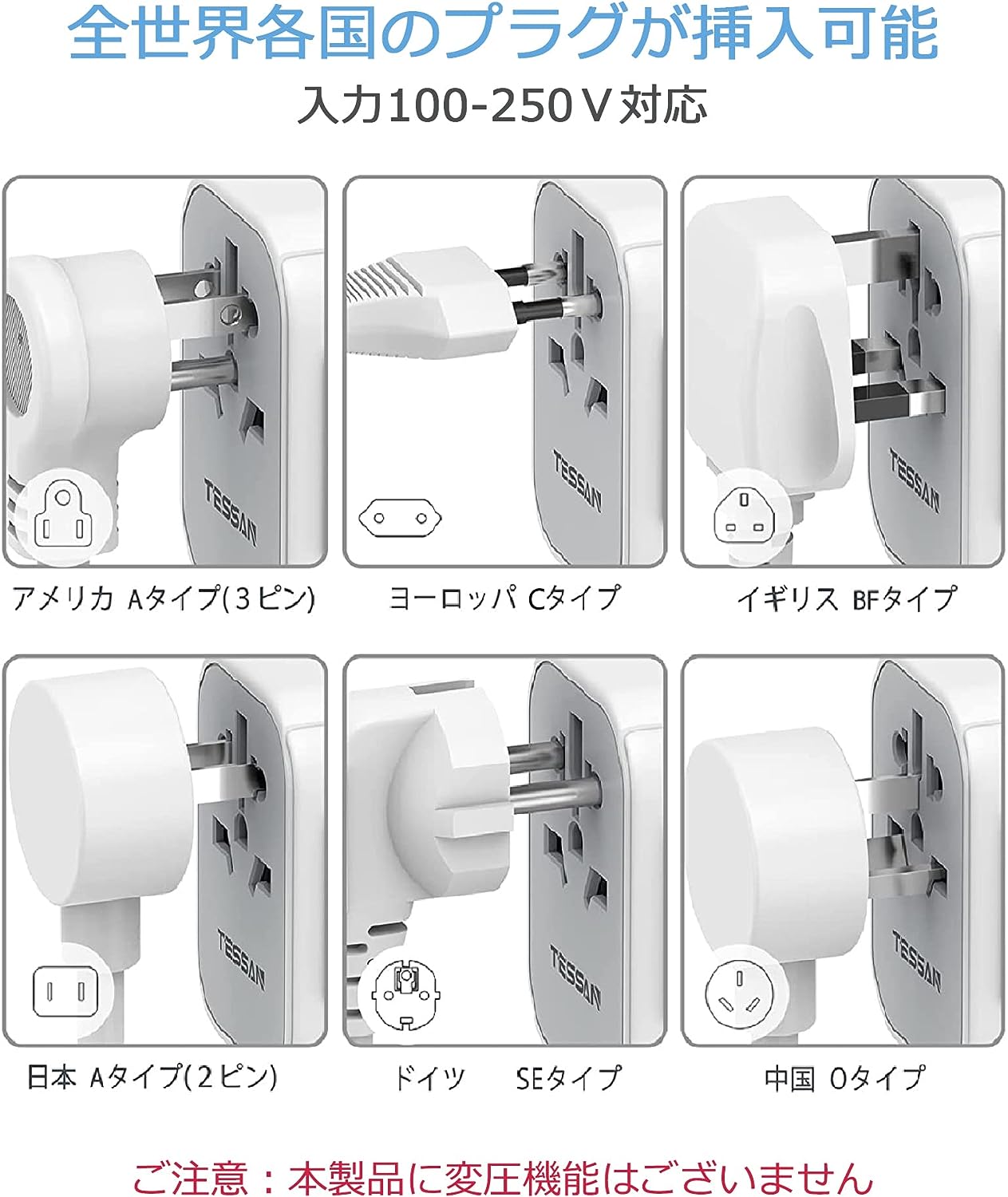 全世界各国のプラグが挿入可能

入力100-250V対応

TESSAN

アメリカ Aタイプ(3ピン)

TESSAN

ヨーロッパ Cタイプ

TESSAN

イギリス BFタイプ

TESSAN

日本 Aタイプ(2ピン)

TESSAN

ドイツ SEタイプ

TESSAN

中国 Oタイプ

ご注意：本製品に変圧機能はございません