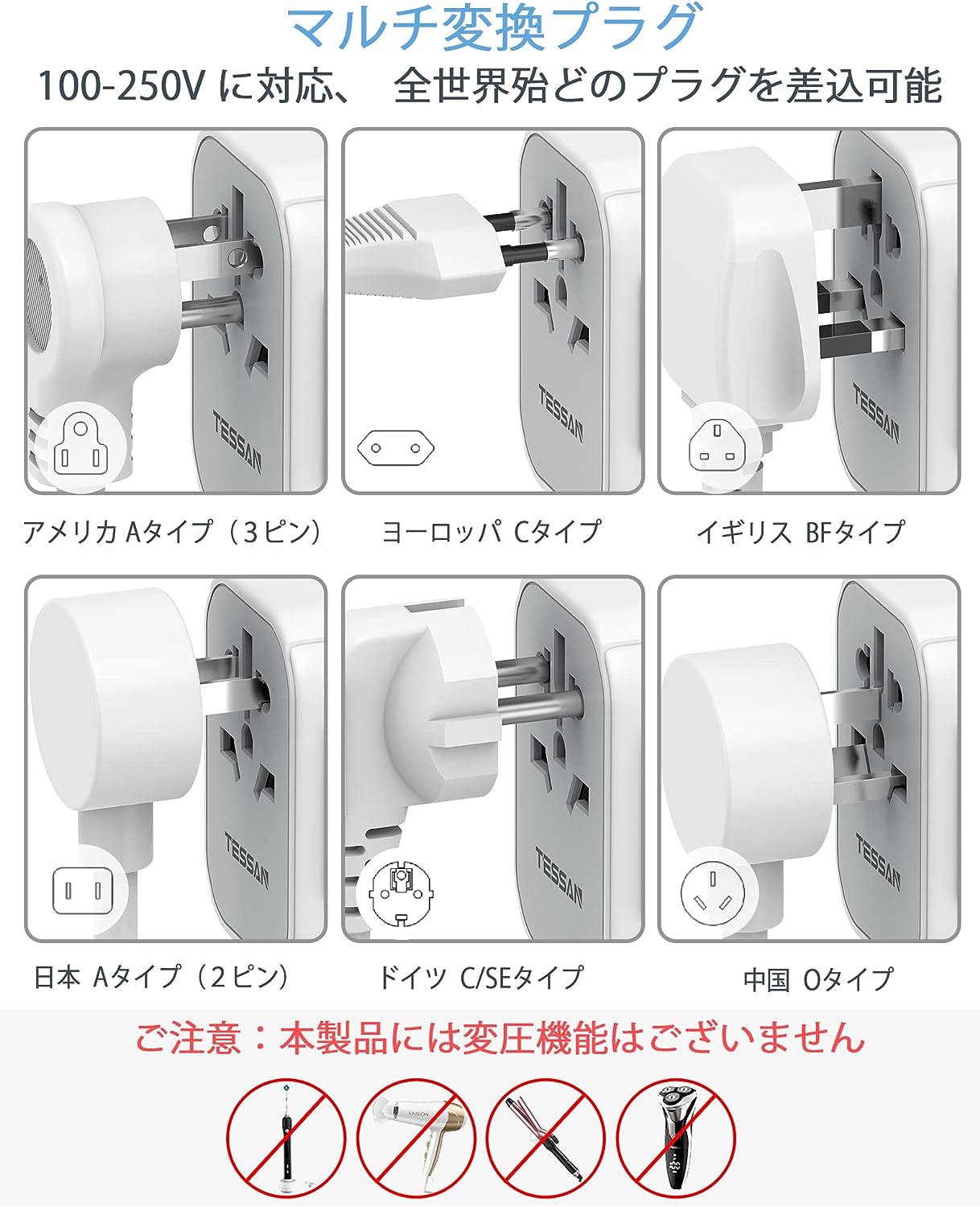 マルチ変換プラグ

100-250V に対応、 全世界殆どのプラグを差込可能

TESSAN

TESSAN

TESSAN

アメリカ Aタイプ（3ピン）

ヨーロッパ Cタイプ

イギリス BFタイプ

TESSAN

TESSAN

TESSAN

日本 Aタイプ（2ピン）

ドイツ C/SEタイプ

中国 Oタイプ

ご注意：本製品には変圧機能はございません

VASION