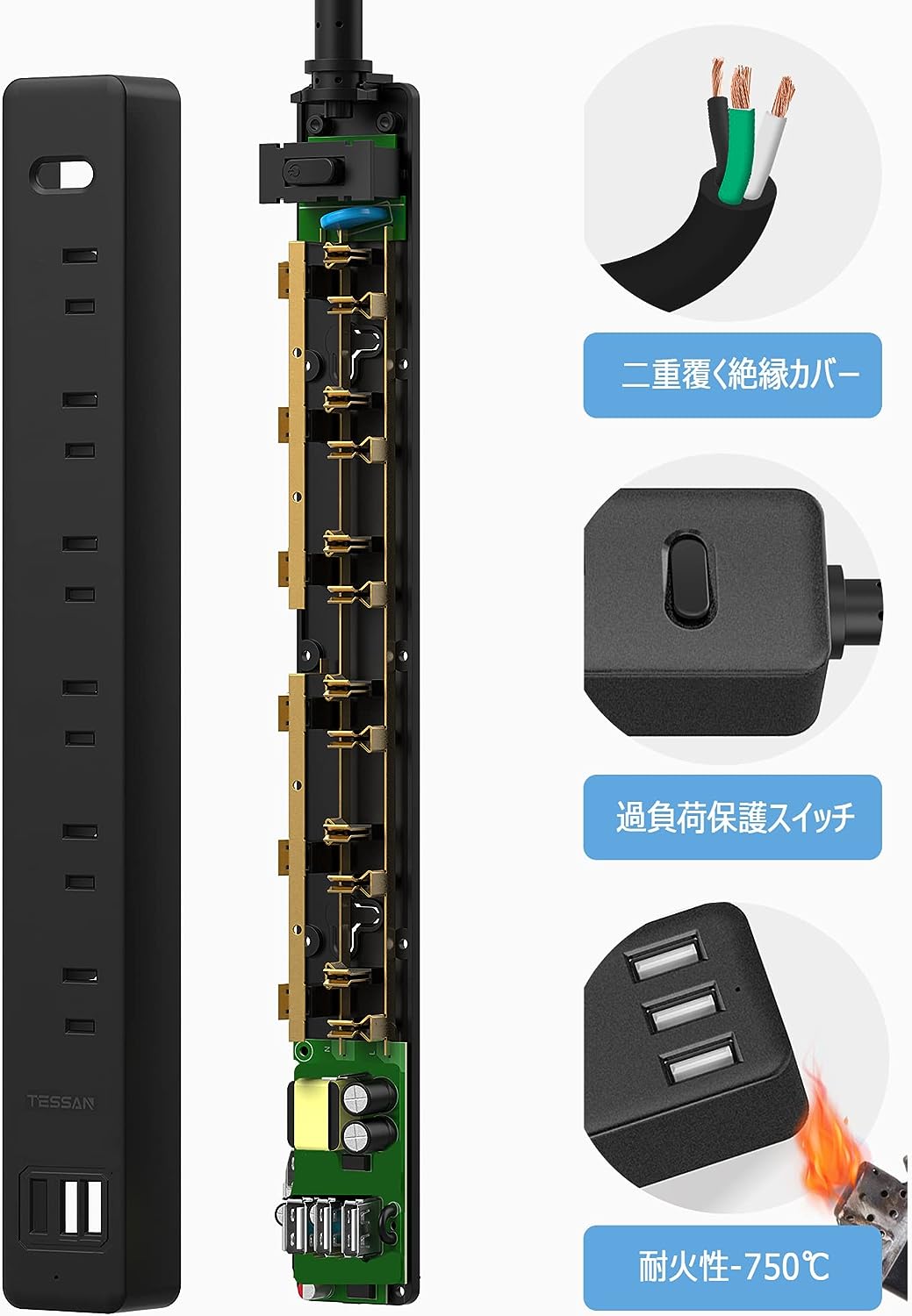 TESSAN

二重覆く絶縁カバー

過負荷保護スイッチ

耐火性-750℃