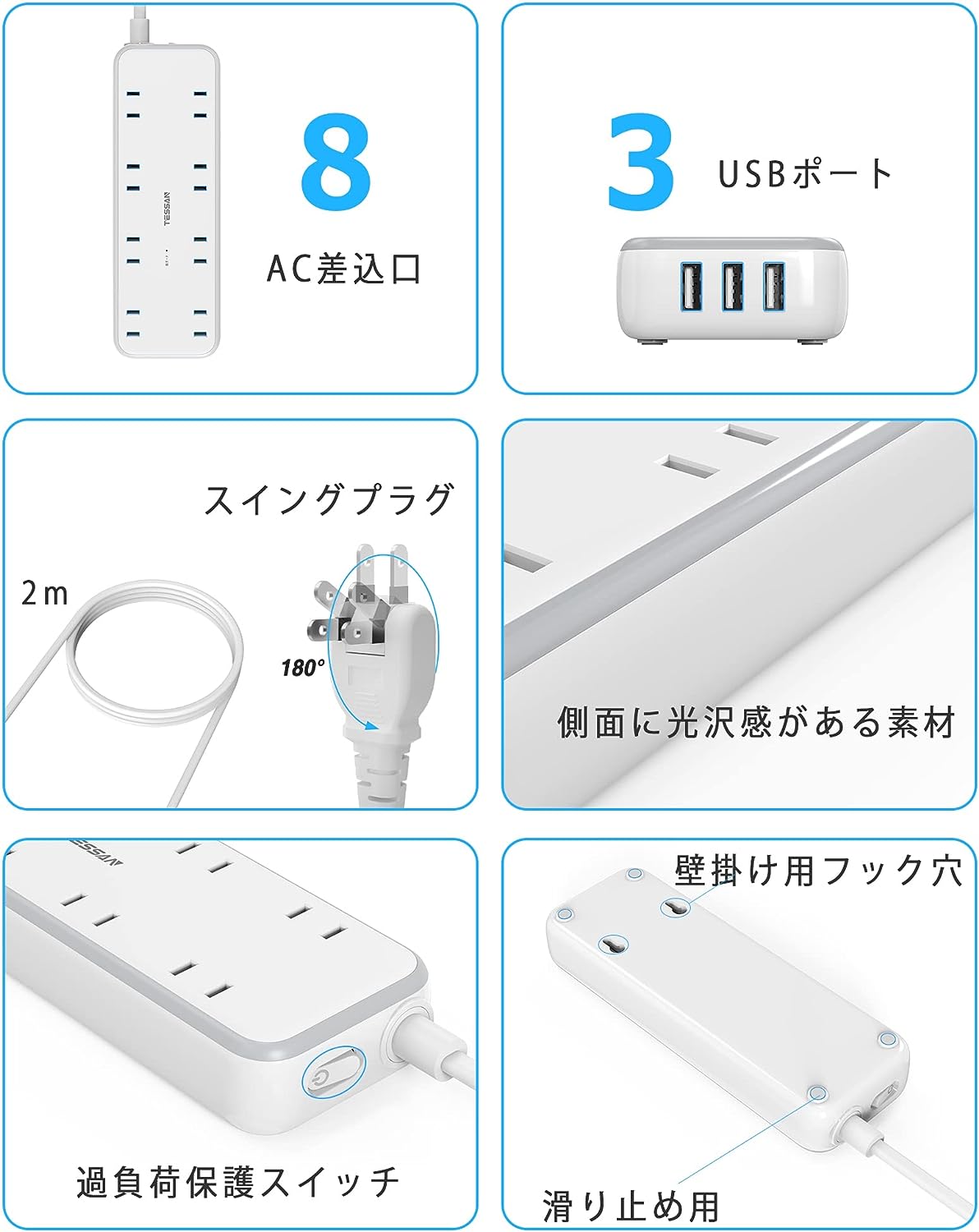 TESSAN

8

AC差込口

3

USBポート

スイングプラグ

2m

180°

側面に光沢感がある素材

TESSAN

過負荷保護スイッチ

壁掛け用フック穴

滑り止め用